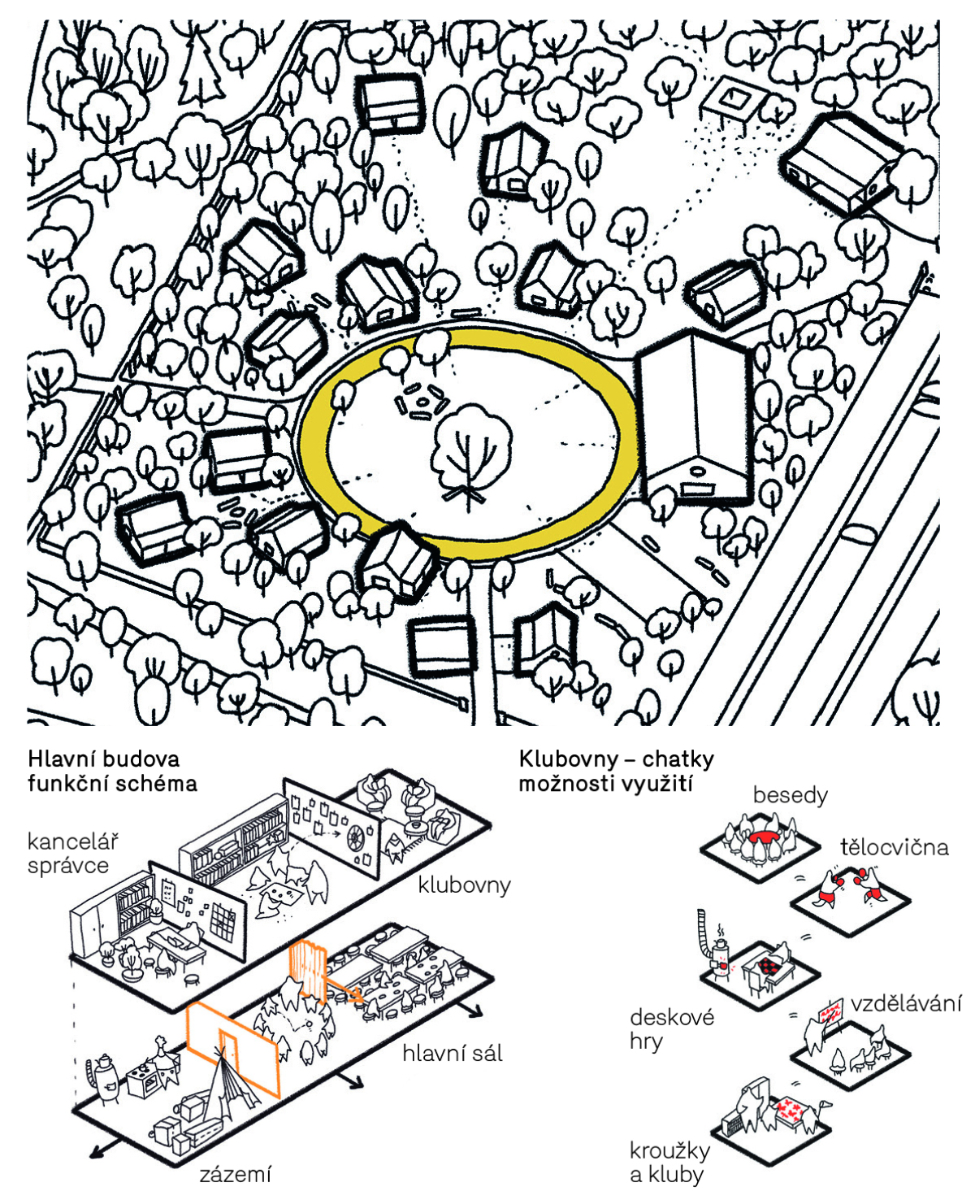 Hlavní budova
funkční schéma

kancelář
správce

klubovny

hlavní sál

zázemí

Klubovny – chatky
možnosti využití

besedy

tělocvična

deskové
hry

vzdělávání

kroužky
a kluby